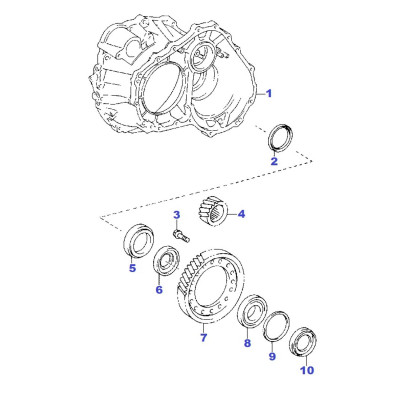 1
2
3
4
5
6
7
8
9
10