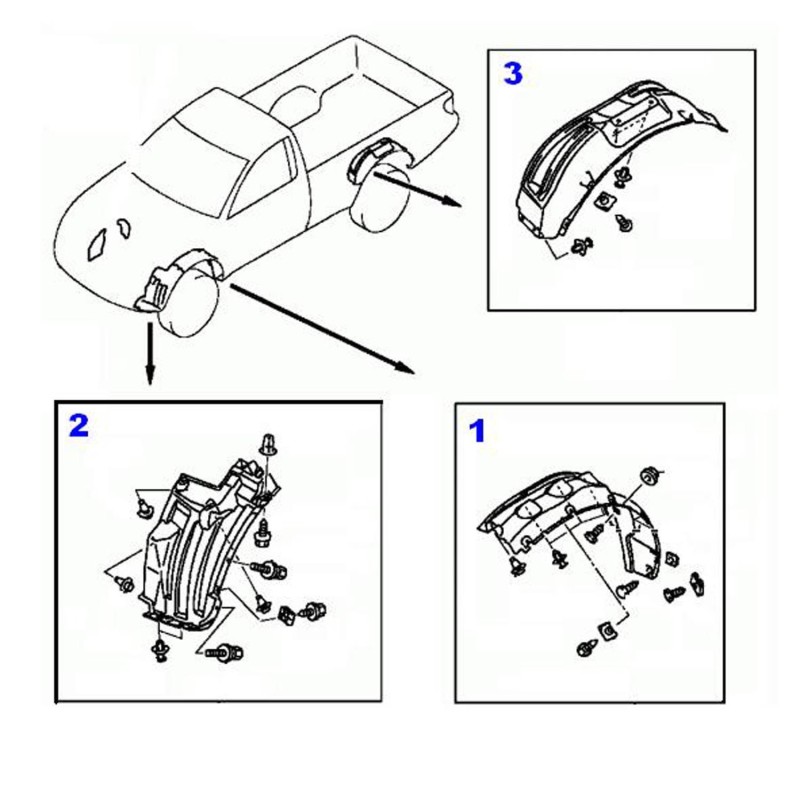 3

2

1