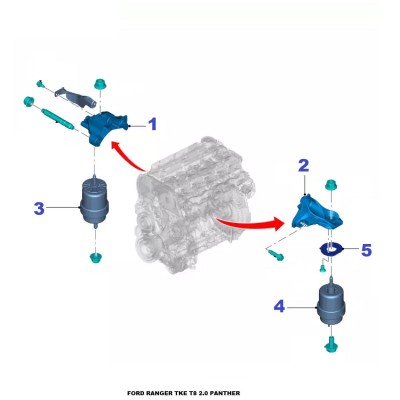 1

2

3

5

4

FORD RANGER TKE T8 2.0 PANTHER